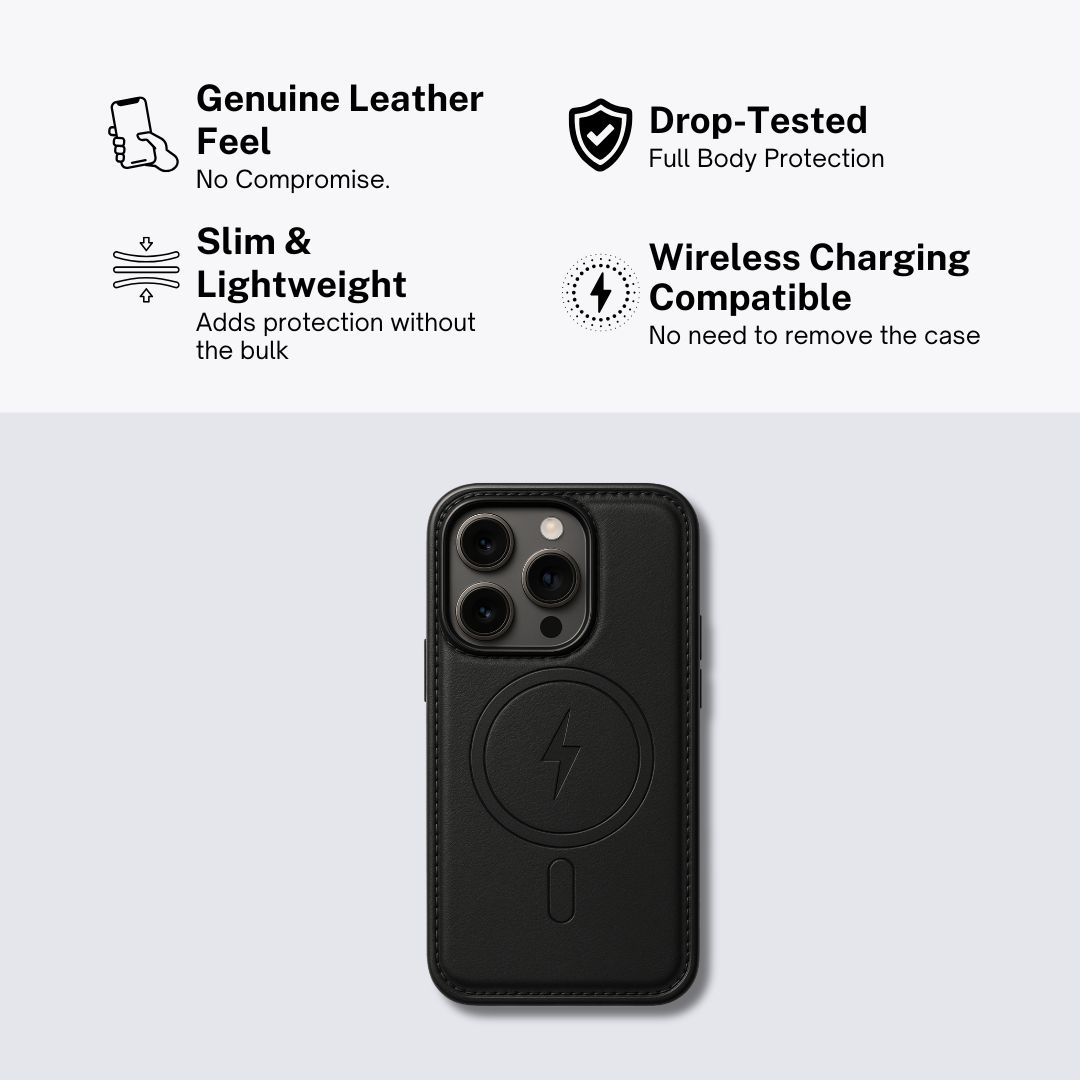 Genuine Leather Feel
No Compromise.

Slim & Lightweight
Adds protection without the bulk

Drop-Tested
Full Body Protection

Wireless Charging Compatible
No need to remove the case