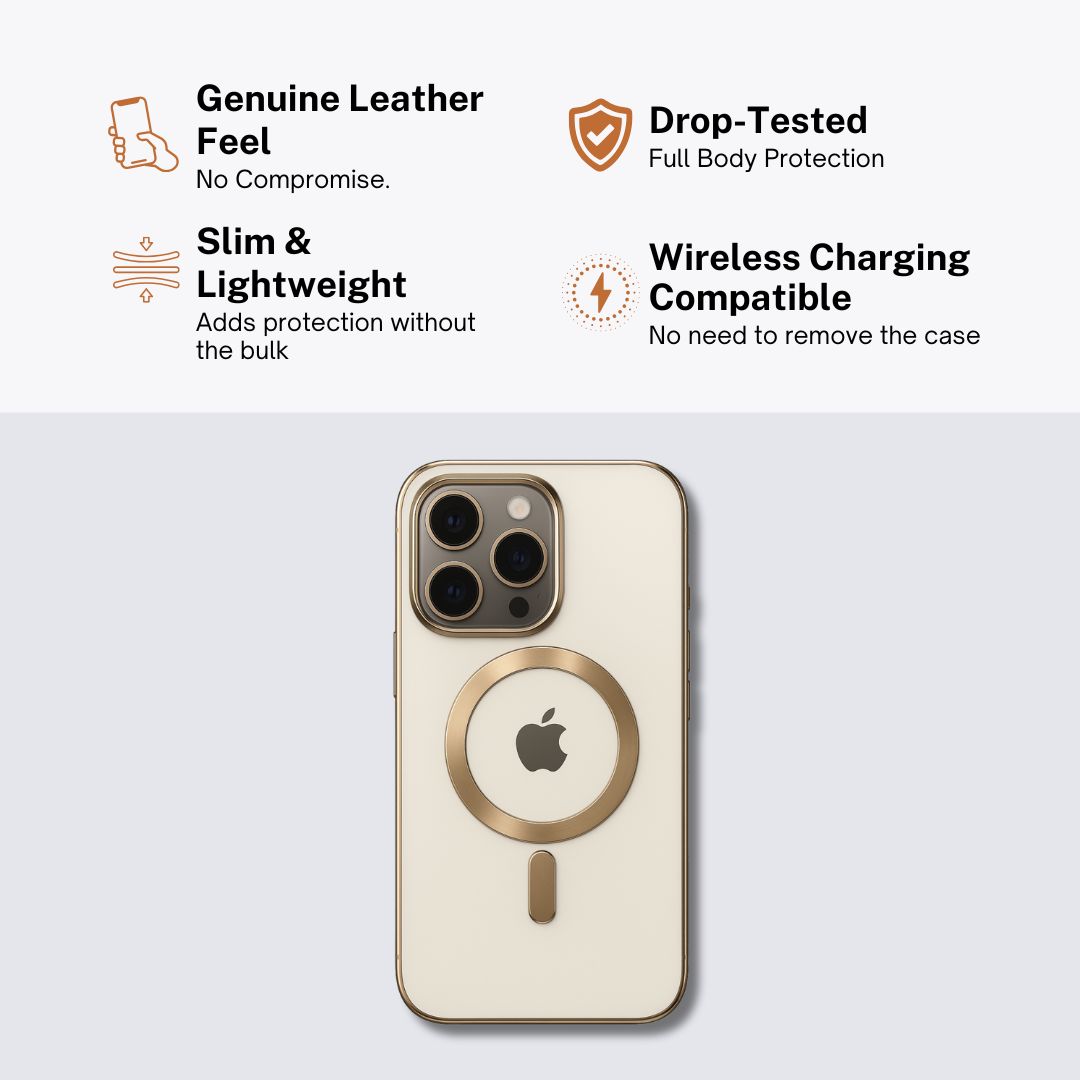 Genuine Leather Feel
No Compromise.

Slim & Lightweight
Adds protection without the bulk

Drop-Tested
Full Body Protection

Wireless Charging Compatible
No need to remove the case