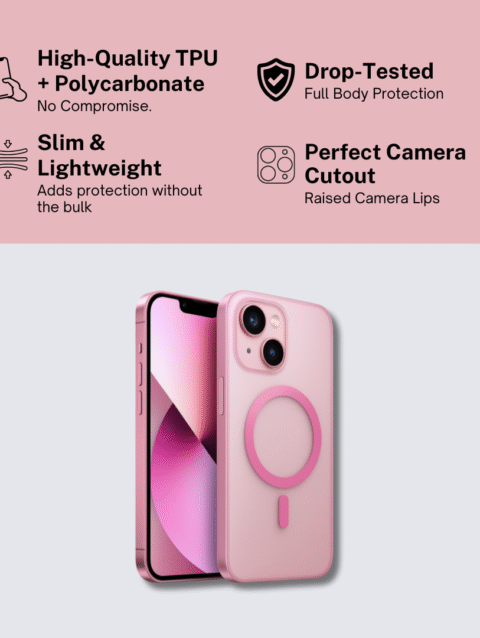 High-Quality TPU + Polycarbonate
No Compromise.

Slim & Lightweight
Adds protection without the bulk

Drop-Tested
Full Body Protection

Perfect Camera Cutout
Raised Camera Lips