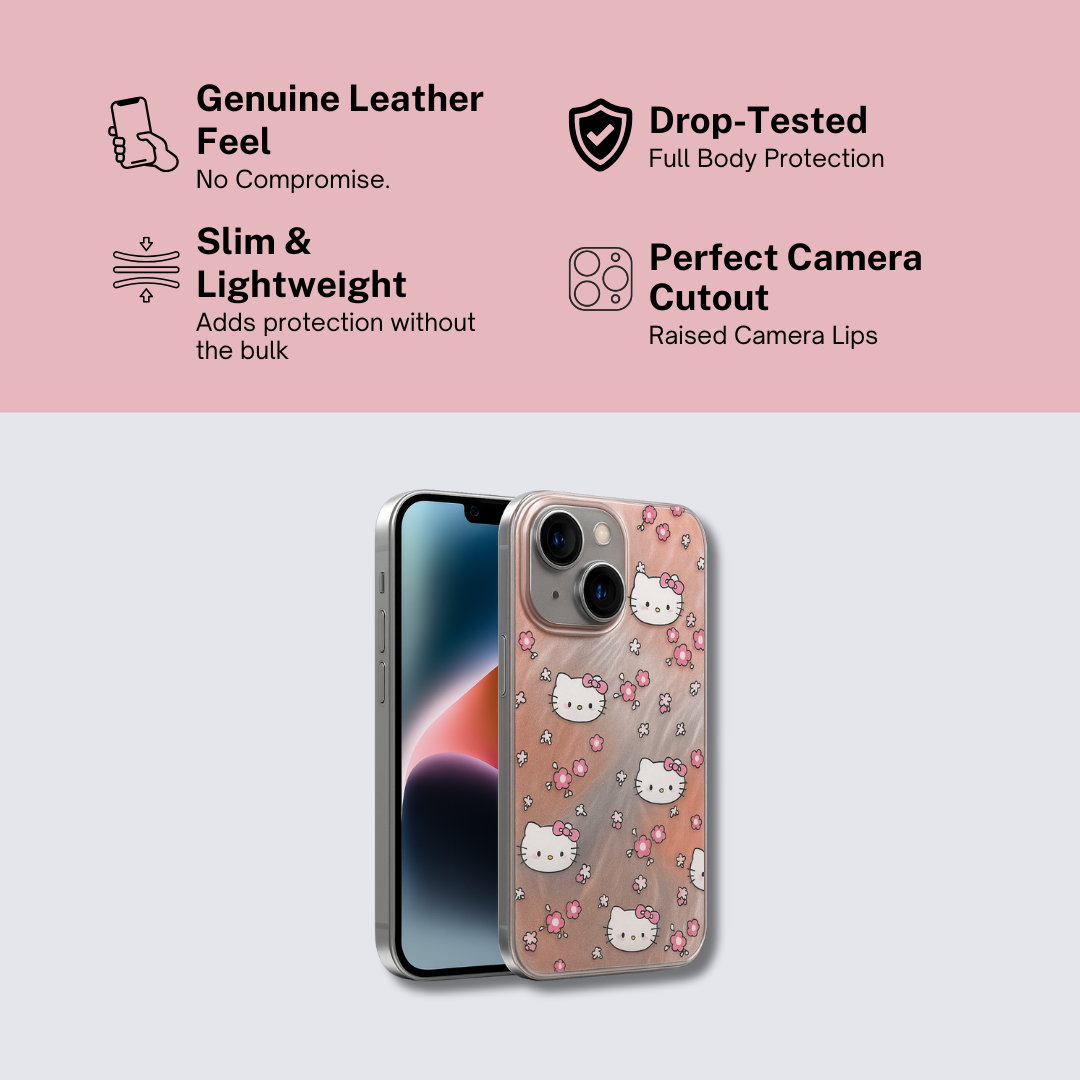 Genuine Leather Feel
No Compromise.

Slim & Lightweight
Adds protection without the bulk

Drop-Tested
Full Body Protection

Perfect Camera Cutout
Raised Camera Lips